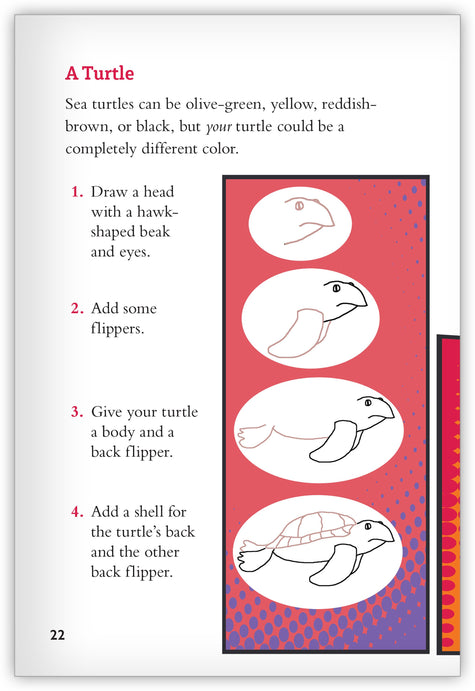 A Turtle

Sea turtles can be olive-green, yellow, reddish-brown, or black, but your turtle could be a completely different color.

1. Draw a head with a hawk-shaped beak and eyes.

2. Add some flippers.

3. Give your turtle a body and a back flipper.

4. Add a shell for the turtle's back and the other back flipper.

22